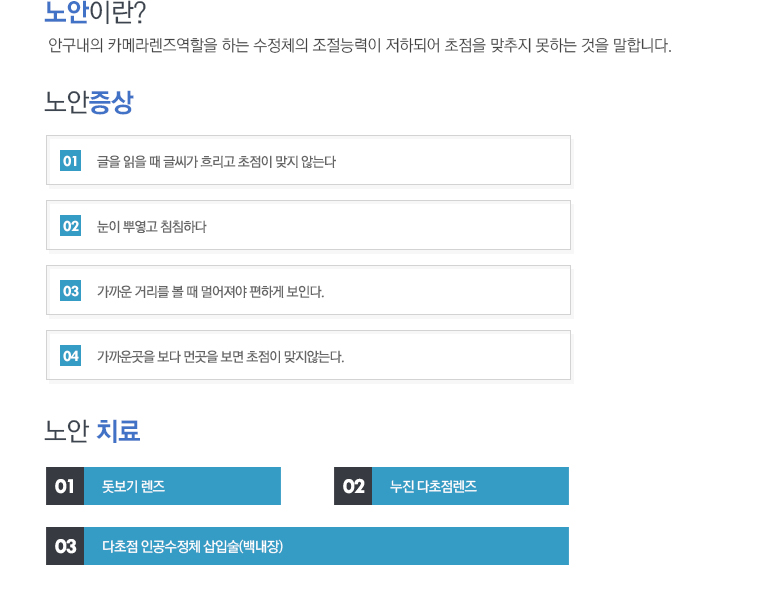 노안이란?

안구내의 카메라렌즈역할을 하는 수정체의 조절능력이 저하되어 초점을 맞추지 못하는 것을 말합니다.

노안증상

01 글을 읽을 때 글씨가 흐리고 초점이 맞지 않는다

02 눈이 뿌옇고 침침하다

03 가까운 거리를 볼 때 멀어져야 편하게 보인다.

04 가까운곳을 보다 먼곳을 보면 초점이 맞지않는다.

노안 치료

01 돗보기 렌즈

02 누진 다초점렌즈

03 다초점 인공수정체 삽입술(백내장)